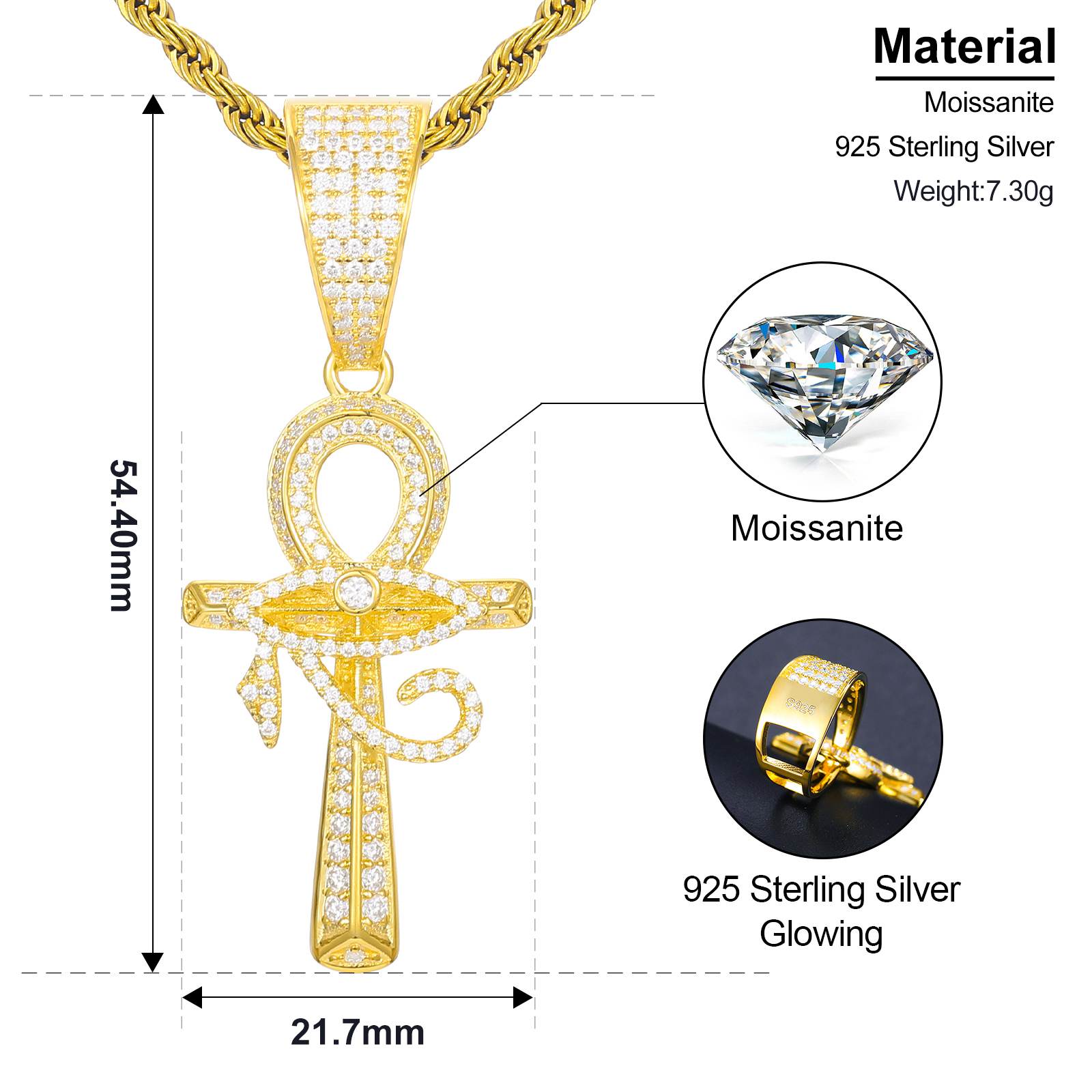 Material

Moissanite

925 Sterling Silver

Weight:7.30g

54.40mm

Moissanite

S925

925 Sterling Silver Glowing

21.7mm