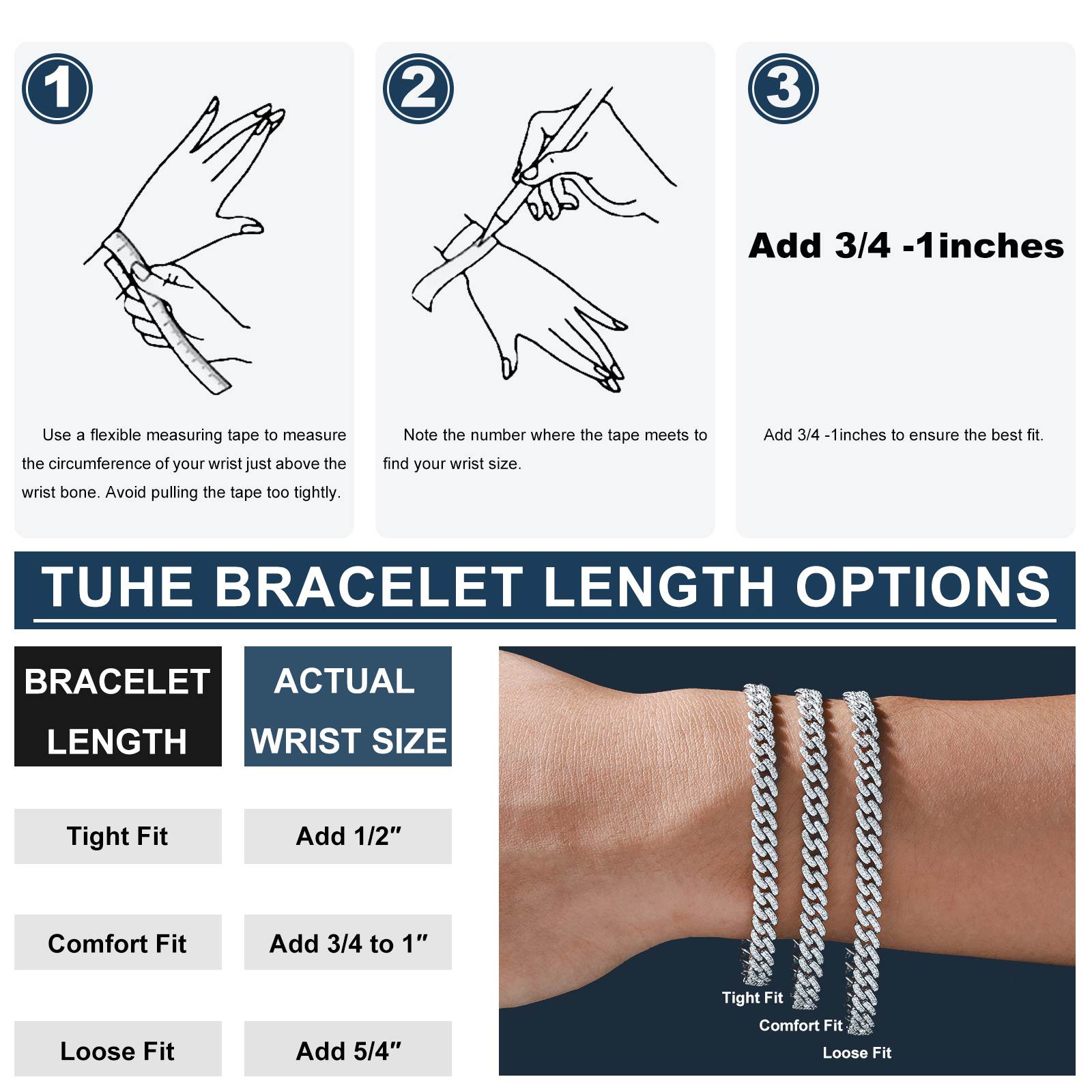 1

Use a flexible measuring tape to measure the circumference of your wrist just above the wrist bone. Avoid pulling the tape too tightly.

2

Note the number where the tape meets to find your wrist size.

3

Add 3/4 -1inches

Add 3/4 -1inches to ensure the best fit.

TUHE BRACELET LENGTH OPTIONS

| BRACELET LENGTH | ACTUAL WRIST SIZE |
|---|---|
| Tight Fit | Add 1/2″ |
| Comfort Fit | Add 3/4 to 1″ |
| Loose Fit | Add 5/4″ |

Tight Fit
Comfort Fit
Loose Fit